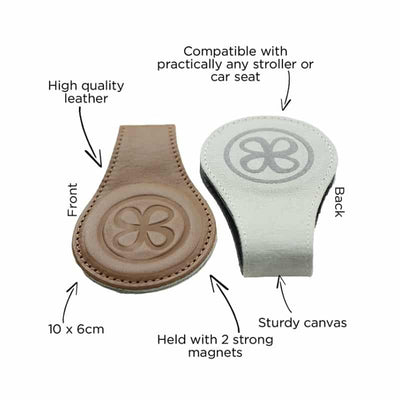 Compatible with practically any stroller or car seat

High quality leather

Front

Back

10 x 6cm

Held with 2 strong magnets

Sturdy canvas